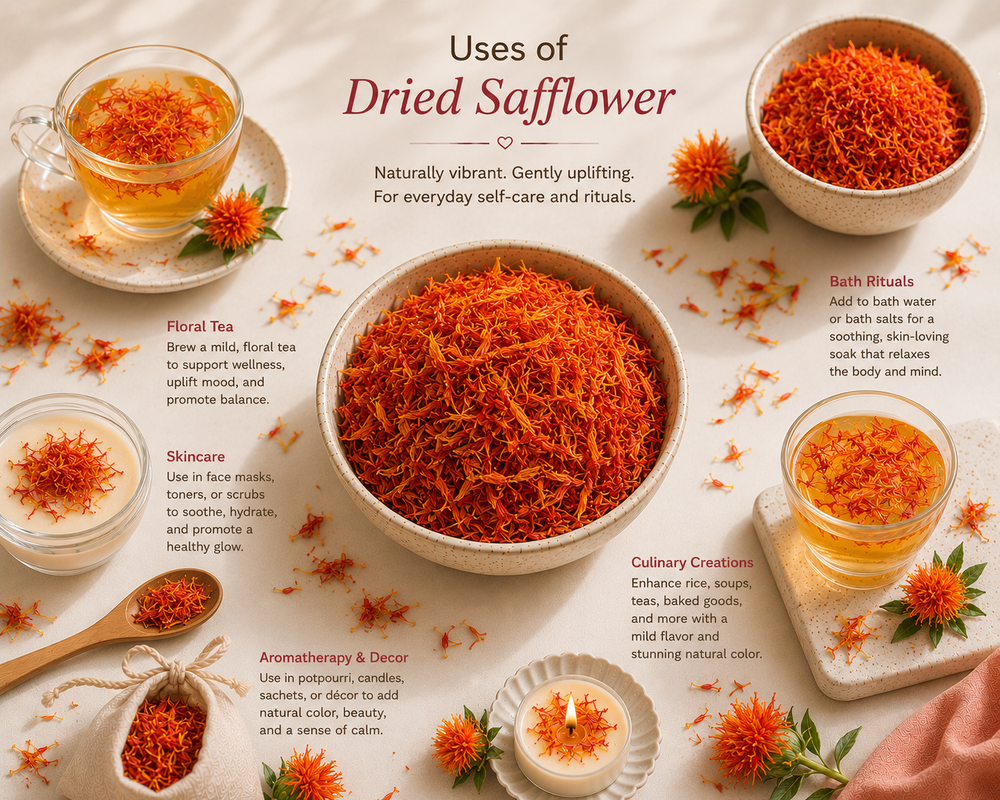 Uses of
Dried Safflower

Naturally vibrant. Gently uplifting. For everyday self-care and rituals.

Floral Tea
Brew a mild, floral tea to support wellness, uplift mood, and promote balance.

Skincare
Use in face masks, toners, or scrubs to soothe, hydrate, and promote a healthy glow.

Aromatherapy & Decor
Use in potpourri, candles, sachets, or décor to add natural color, beauty, and a sense of calm.

Bath Rituals
Add to bath water or bath salts for a soothing, skin-loving soak that relaxes the body and mind.

Culinary Creations
Enhance rice, soups, teas, baked goods, and more with a mild flavor and stunning natural color.